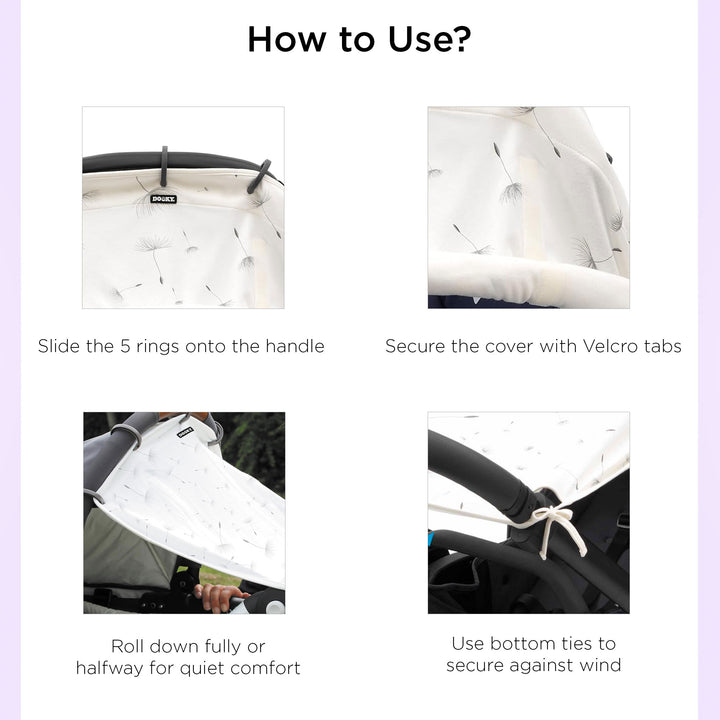 How to Use?

DOOKY

Slide the 5 rings onto the handle

Secure the cover with Velcro tabs

DOOKY

Roll down fully or halfway for quiet comfort

Use bottom ties to secure against wind