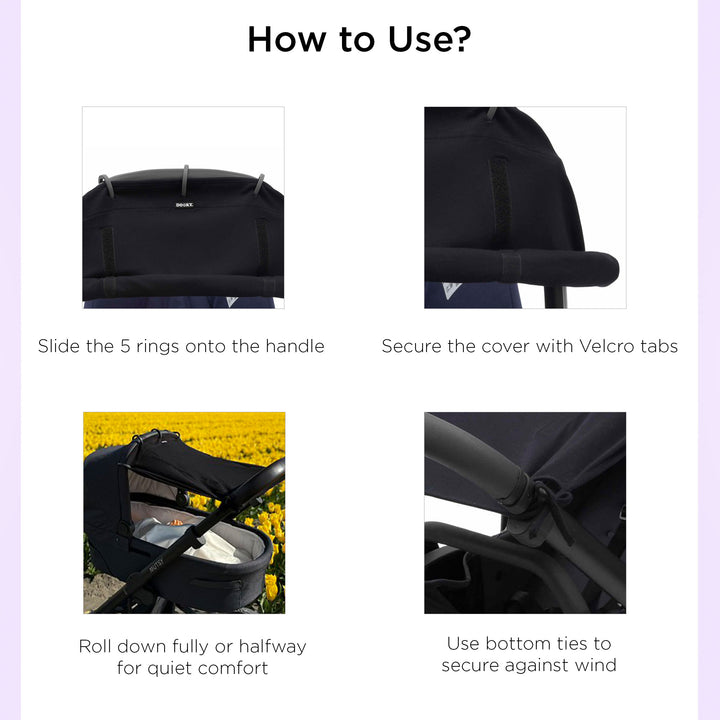 How to Use?

DOOKY

Slide the 5 rings onto the handle

Secure the cover with Velcro tabs

Roll down fully or halfway for quiet comfort

Use bottom ties to secure against wind