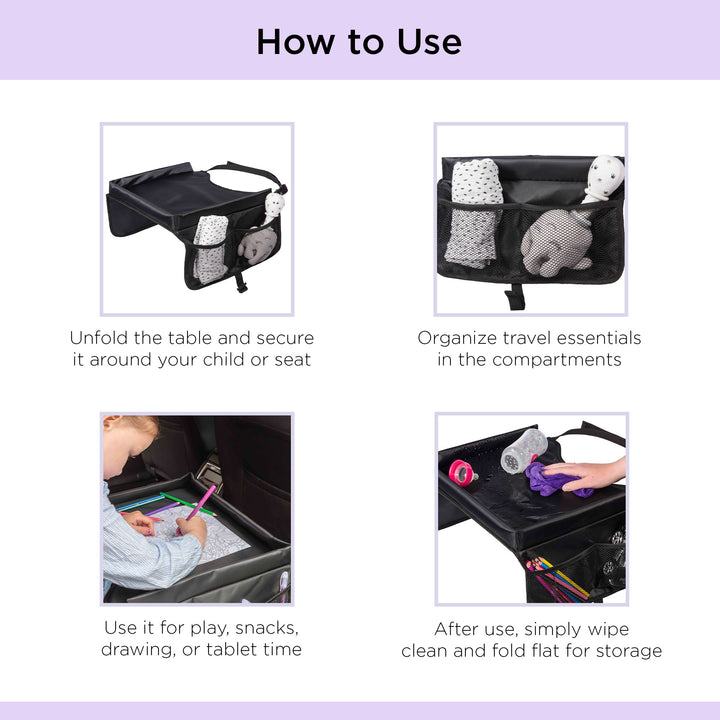 How to Use

Unfold the table and secure it around your child or seat

Organize travel essentials in the compartments

Use it for play, snacks, drawing, or tablet time

After use, simply wipe clean and fold flat for storage