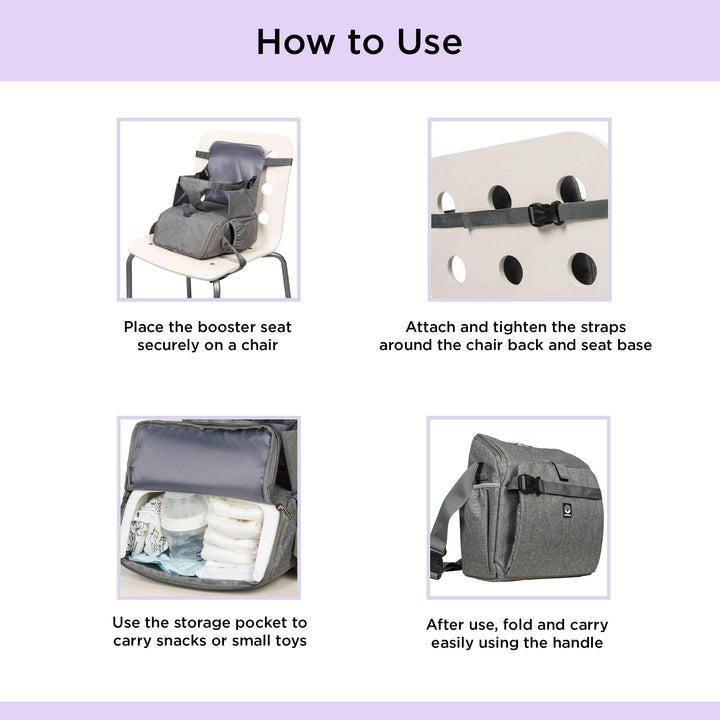 How to Use

Place the booster seat securely on a chair

Attach and tighten the straps around the chair back and seat base

Use the storage pocket to carry snacks or small toys

After use, fold and carry easily using the handle