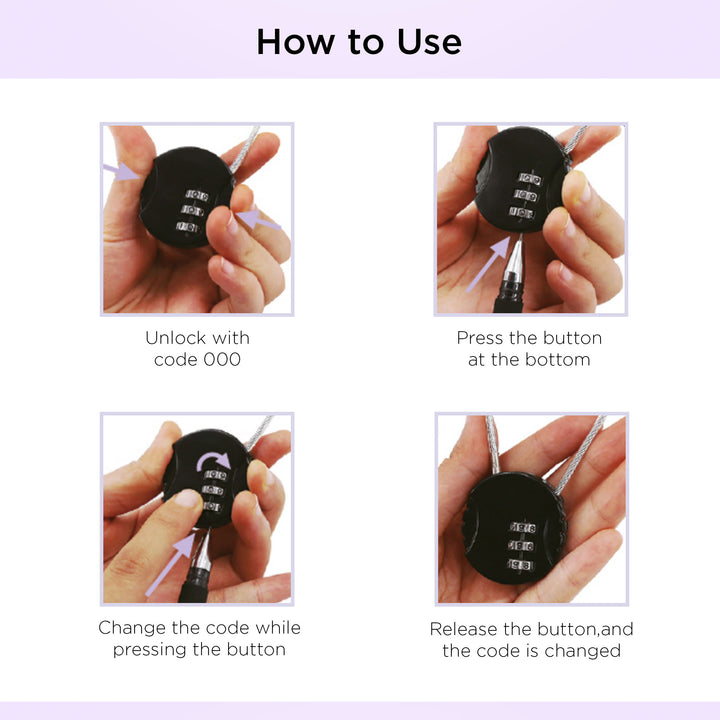 How to Use

Unlock with code 000

Press the button at the bottom

Change the code while pressing the button

Release the button,and the code is changed