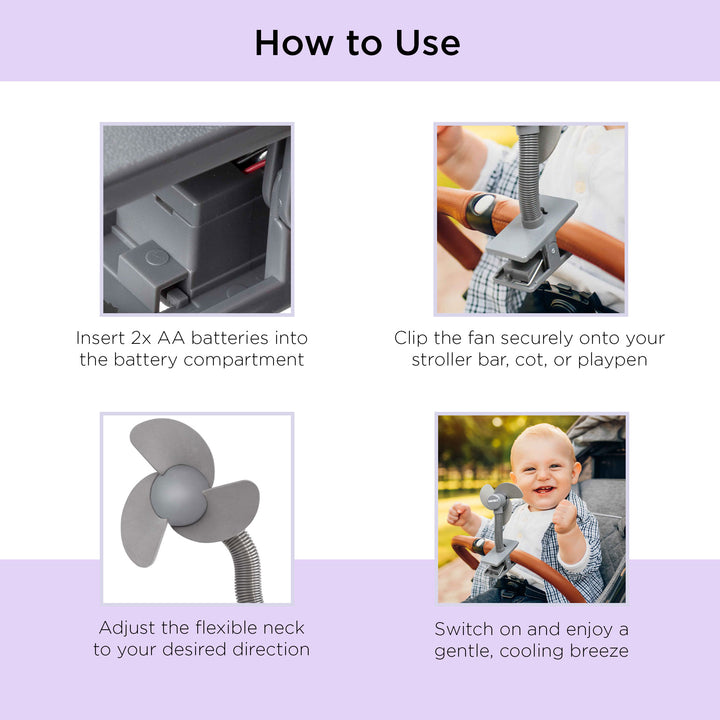 How to Use

Insert 2x AA batteries into the battery compartment

Clip the fan securely onto your stroller bar, cot, or playpen

Adjust the flexible neck to your desired direction

Switch on and enjoy a gentle, cooling breeze